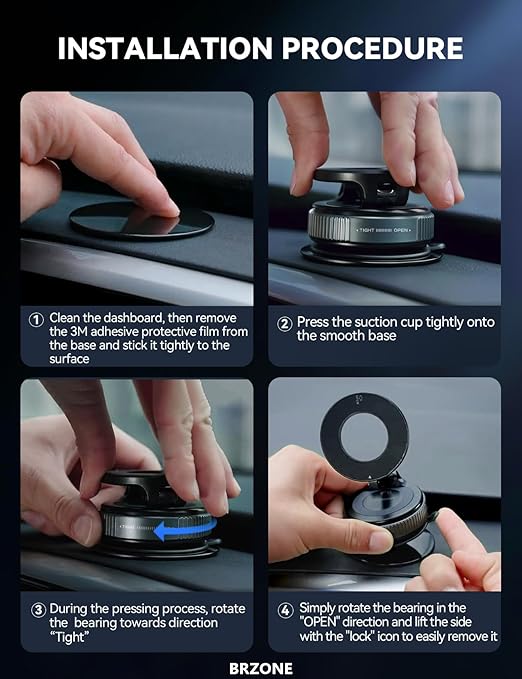 INSTALLATION PROCEDURE

TIGHT OPEN

① Clean the dashboard, then remove the 3M adhesive protective film from the base and stick it tightly to the surface

② Press the suction cup tightly onto the smooth base

③ During the pressing process, rotate the bearing towards direction "Tight"

④ Simply rotate the bearing in the "OPEN" direction and lift the side with the "lock" icon to easily remove it

BRZONE