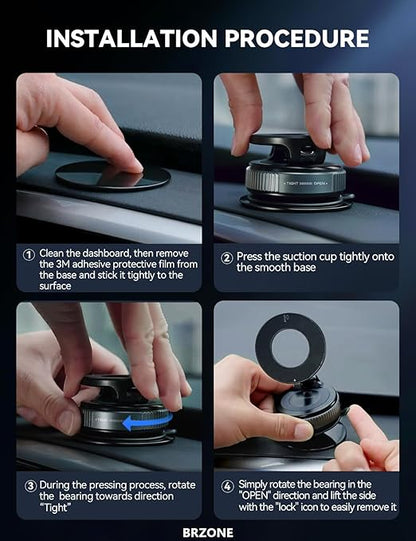 INSTALLATION PROCEDURE

TIGHT OPEN

① Clean the dashboard, then remove the 3M adhesive protective film from the base and stick it tightly to the surface

② Press the suction cup tightly onto the smooth base

③ During the pressing process, rotate the bearing towards direction "Tight"

④ Simply rotate the bearing in the "OPEN" direction and lift the side with the "lock" icon to easily remove it

BRZONE